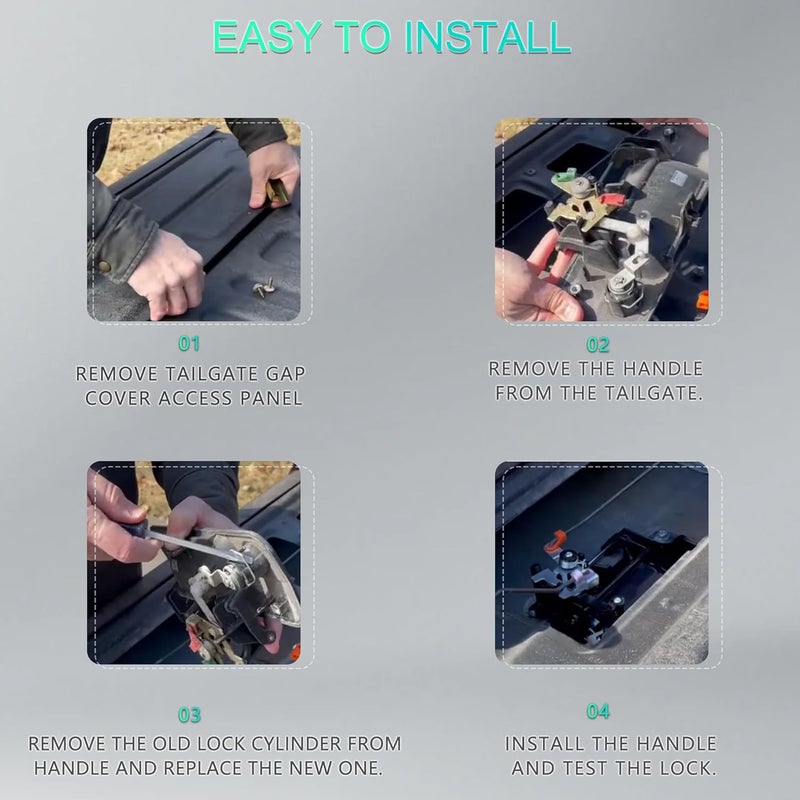 EASY TO INSTALL

01
REMOVE TAILGATE GAP COVER ACCESS PANEL

02
REMOVE THE HANDLE FROM THE TAILGATE.

03
REMOVE THE OLD LOCK CYLINDER FROM HANDLE AND REPLACE THE NEW ONE.

04
INSTALL THE HANDLE AND TEST THE LOCK.